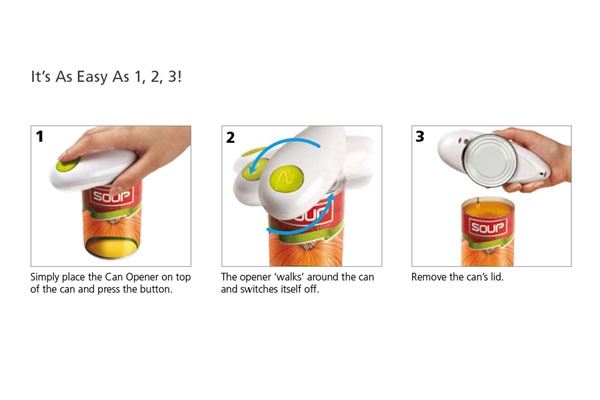 It's As Easy As 1, 2, 3!

1

SOUP

Simply place the Can Opener on top of the can and press the button.

2

SOUP

The opener 'walks' around the can and switches itself off.

3

SOUP

Remove the can's lid.